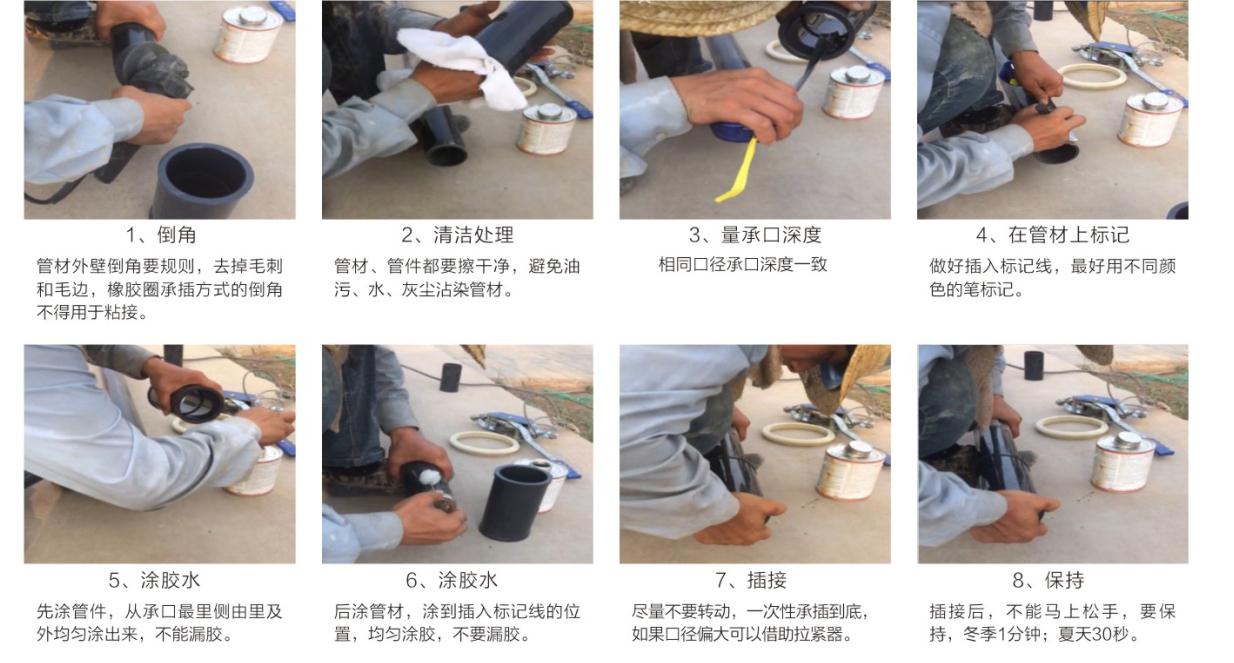 1、倒角

管材外壁倒角要规则，去掉毛刺和毛边，橡胶圈承插方式的倒角不得用于粘接。

2、清洁处理

管材、管件都要擦干净，避免油污、水、灰尘沾染管材。

3、量承口深度

相同口径承口深度一致

4、在管材上标记

做好插入标记线，最好用不同颜色的笔标记。

5、涂胶水

先涂管件，从承口最里侧由里及外均匀涂出来，不能漏胶。

6、涂胶水

后涂管材，涂到插入标记线的位置，均匀涂胶，不要漏胶。

7、插接

尽量不要转动，一次性承插到底，如果口径偏大可以借助拉紧器。

8、保持

插接后，不能马上松手，要保持，冬季1分钟；夏天30秒。